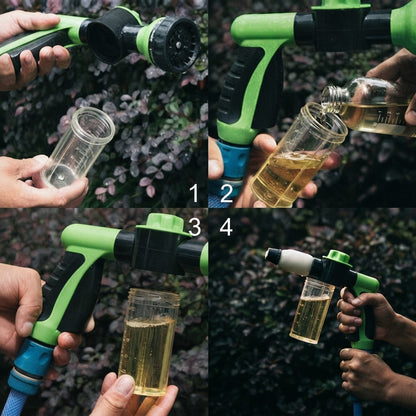 1

2

3

4